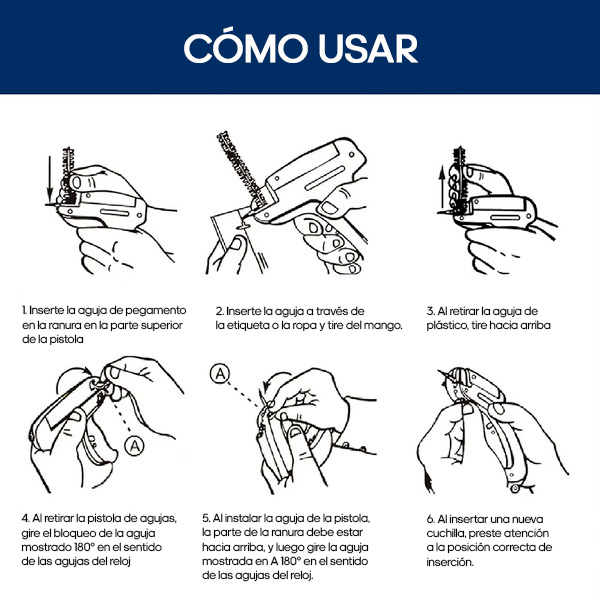 CÓMO USAR

1. Inserte la aguja de pegamento en la ranura en la parte superior de la pistola

2. Inserte la aguja a través de la etiqueta o la ropa y tire del mango.

3. Al retirar la aguja de plástico, tire hacia arriba

A

A

4. Al retirar la pistola de agujas, gire el bloqueo de la aguja mostrado 180° en el sentido de las agujas del reloj

5. Al instalar la aguja de la pistola, la parte de la ranura debe estar hacia arriba, y luego gire la aguja mostrada en A 180° en el sentido de las agujas del reloj.

6. Al insertar una nueva cuchilla, preste atención a la posición correcta de inserción.